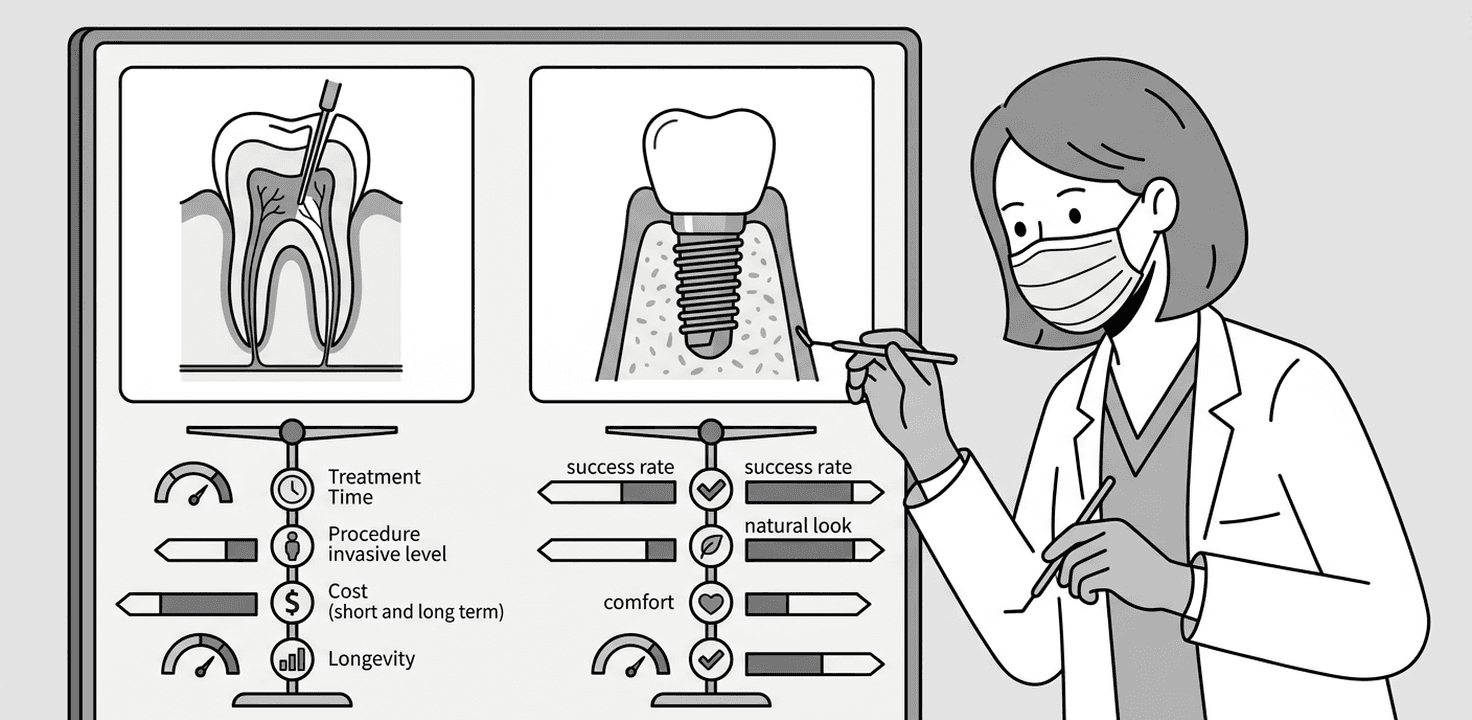 Treatment Time

Procedure invasive level

Cost (short and long term)

Longevity

success rate

success rate

natural look

comfort